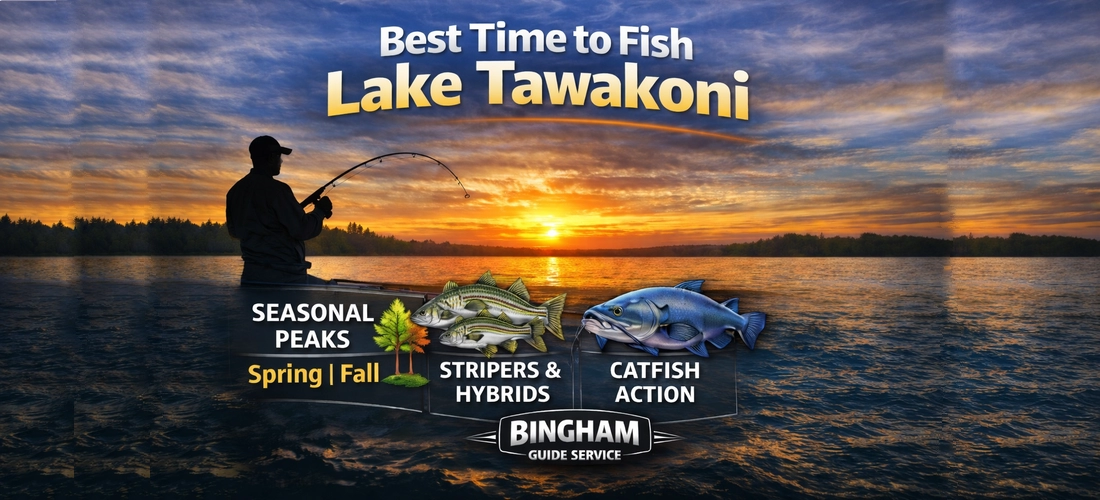 Best Time to Fish
Lake Tawakoni

SEASONAL PEAKS
Spring | Fall

STRIPERS & HYBRIDS

CATFISH ACTION

BINGHAM
GUIDE SERVICE